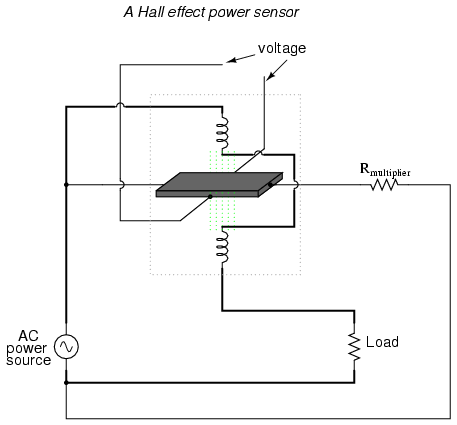 A Hall effect power sensor

voltage

$R_{multiplier}$

AC power source

Load