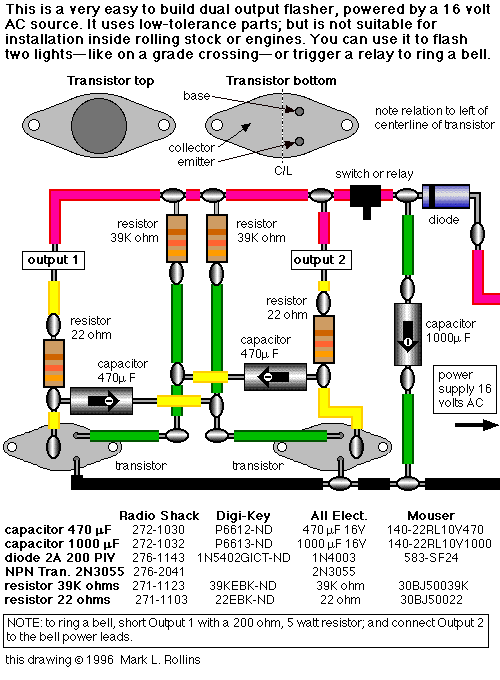 This is a very easy to build dual output flasher, powered by a 16 volt AC source. It uses low-tolerance parts; but is not suitable for installation inside rolling stock or engines. You can use it to flash two lights—like on a grade crossing—or trigger a relay to ring a bell.

Transistor top

Transistor bottom

base

collector

emitter

C/L

note relation to left of centerline of transistor

switch or relay

diode

resistor 39K ohm

resistor 39K ohm

output 1

output 2

resistor 22 ohm

resistor 22 ohm

capacitor 470µ F

capacitor 470µ F

capacitor 1000µ F

power supply 16 volts AC

transistor

transistor

| | Radio Shack | Digi-Key | All Elect. | Mouser |
|---|---|---|---|---|
| capacitor 470 µF | 272-1030 | P6612-ND | 470 µF 16V | 140-22RL10V470 |
| capacitor 1000 µF | 272-1032 | P6613-ND | 1000 µF 16V | 140-22RL10V1000 |
| diode 2A 200 PIV | 276-1143 | 1N5402GICT-ND | 1N4003 | 583-SF24 |
| NPN Tran. 2N3055 | 276-2041 | | 2N3055 | |
| resistor 39K ohms | 271-1123 | 39KEBK-ND | 39K ohm | 30BJ50039K |
| resistor 22 ohms | 271-1103 | 22EBK-ND | 22 ohm | 30BJ50022 |

NOTE: to ring a bell, short Output 1 with a 200 ohm, 5 watt resistor; and connect Output 2 to the bell power leads.

this drawing © 1996 Mark L. Rollins