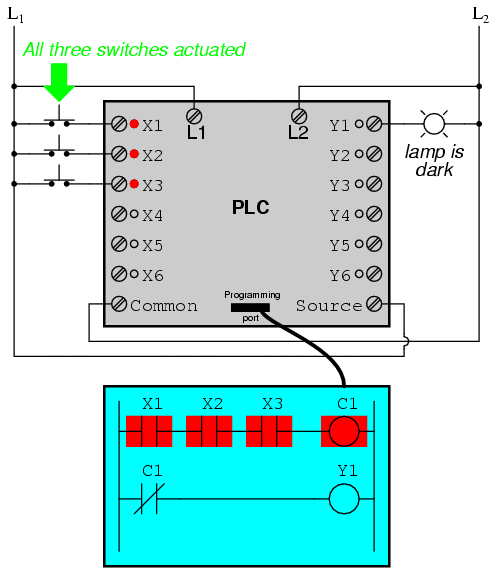 $L_1$

$L_2$

All three switches actuated

X1
X2
X3
X4
X5
X6
Common

L1

L2

PLC

Programming
port

Y1
Y2
Y3
Y4
Y5
Y6
Source

lamp is dark

X1 X2 X3 C1

C1 Y1