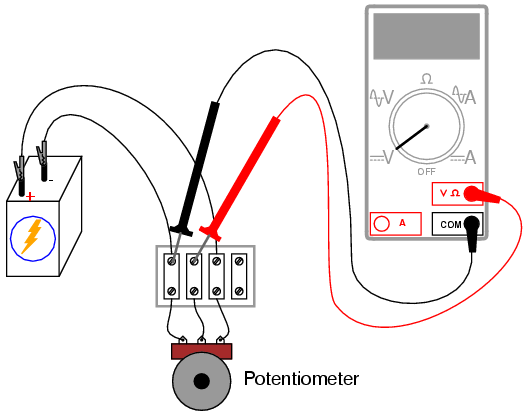 +
-
Ω
V
A
V
A
OFF
V Ω
A
COM
Potentiometer