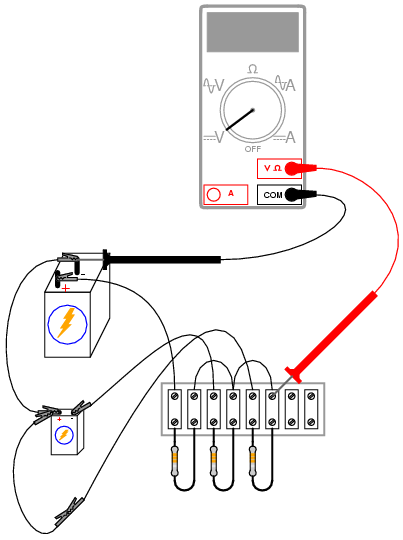 Ω
V
A
V
A
OFF
V Ω
A
COM
-
+
+
-